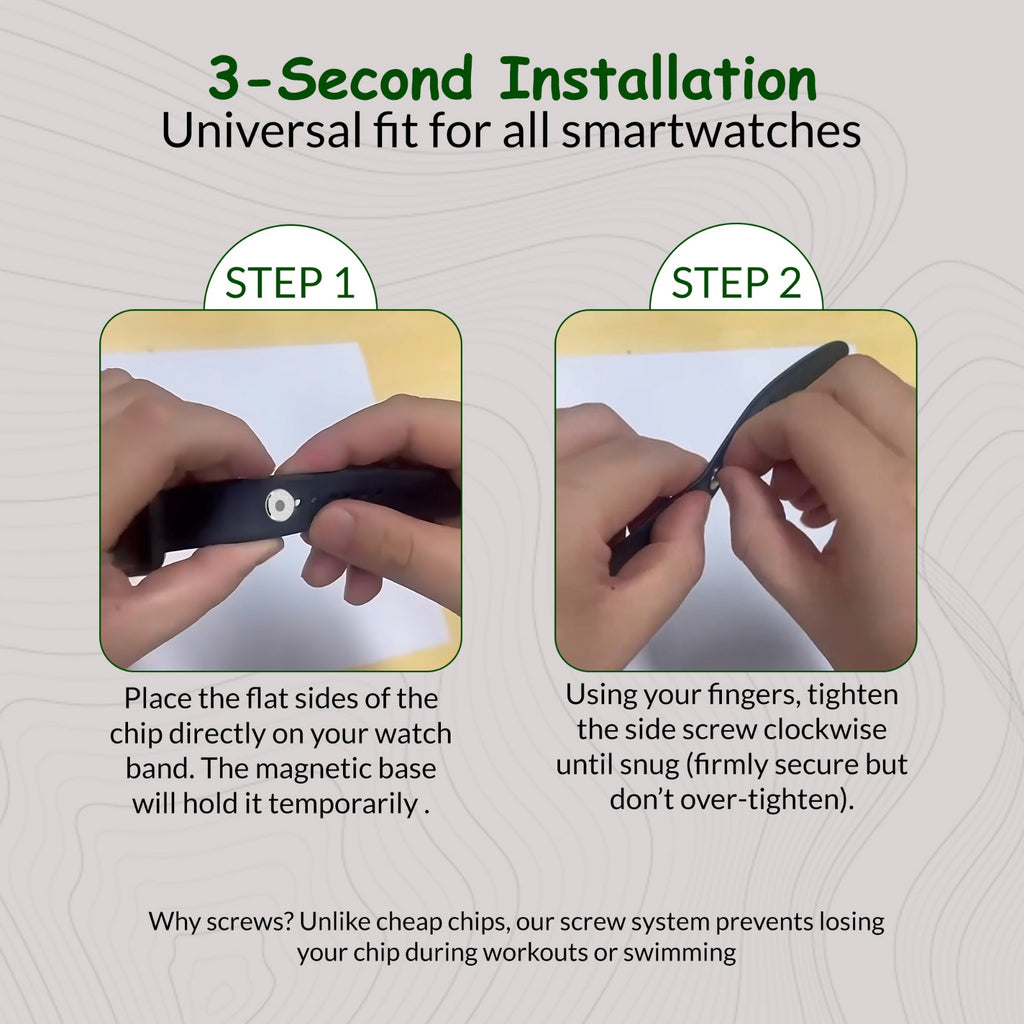 3-Second Installation
Universal fit for all smartwatches

STEP 1

Place the flat sides of the chip directly on your watch band. The magnetic base will hold it temporarily .

STEP 2

Using your fingers, tighten the side screw clockwise until snug (firmly secure but don't over-tighten).

Why screws? Unlike cheap chips, our screw system prevents losing your chip during workouts or swimming