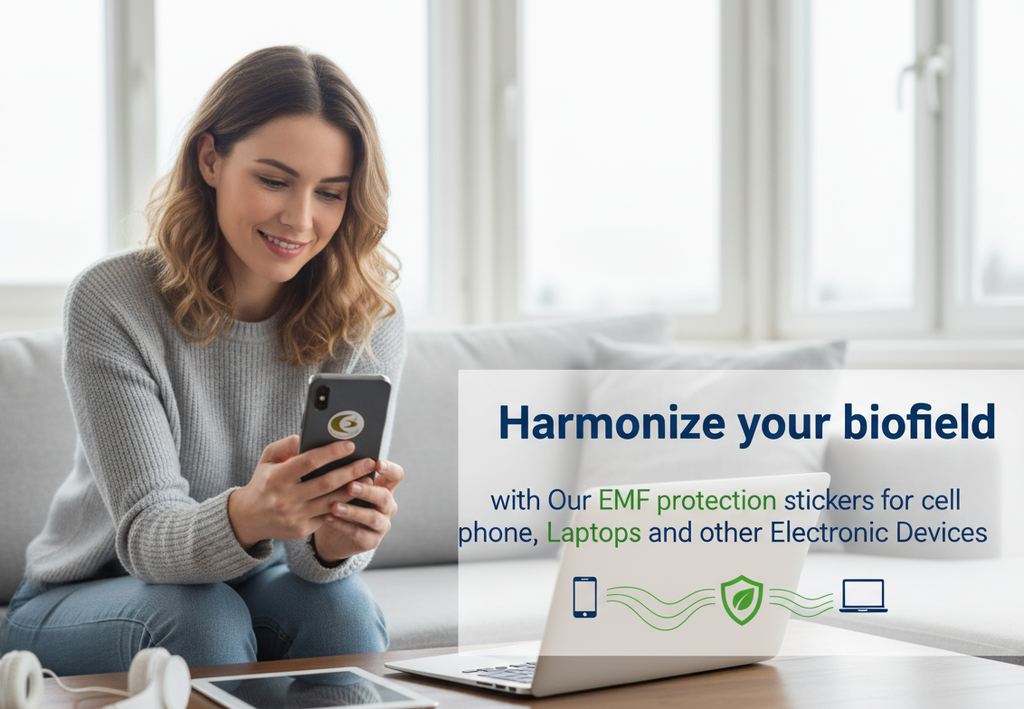 Harmonize your biofield

with Our EMF protection stickers for cell phone, Laptops and other Electronic Devices