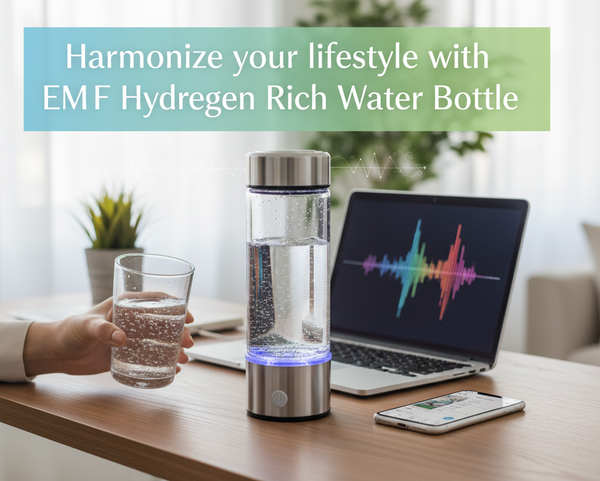 Harmonize your lifestyle with EMF Hydregen Rich Water Bottle