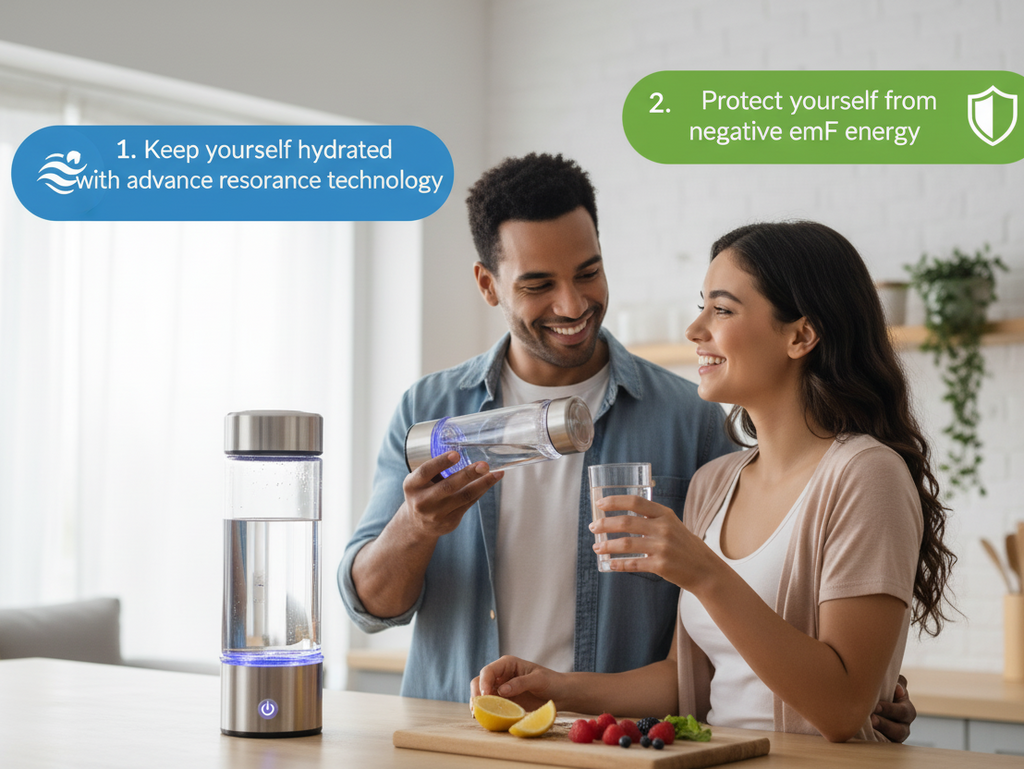 1. Keep yourself hydrated with advance resorance technology

2. Protect yourself from negative emF energy